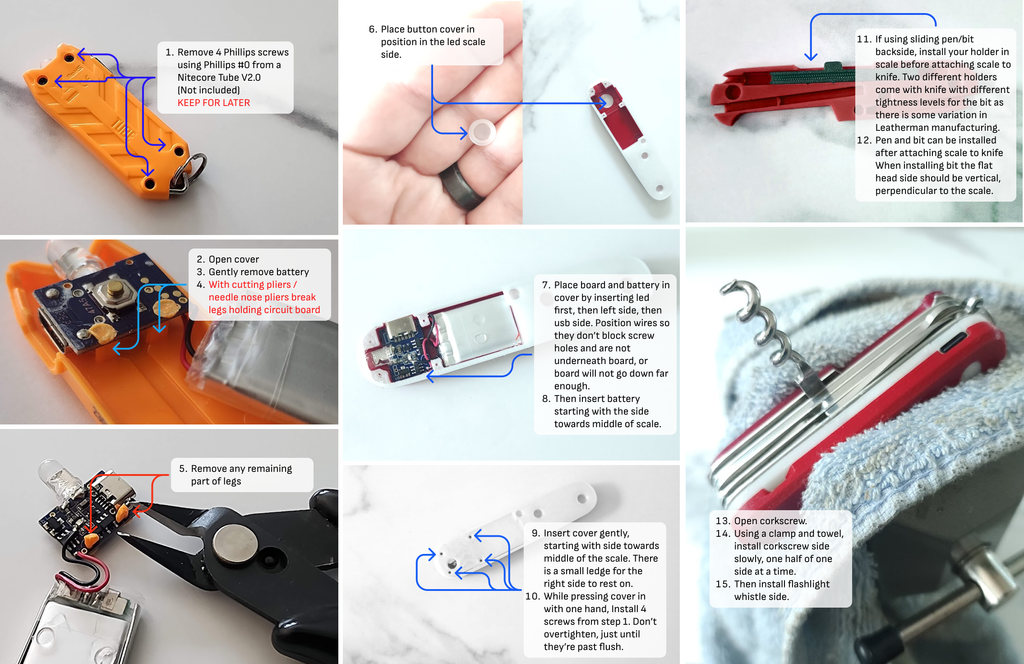 1. Remove 4 Phillips screws using Phillips #0 from a Nitecore Tube V2.0 (Not included)
KEEP FOR LATER

2. Open cover
3. Gently remove battery
4. With cutting pliers / needle nose pliers break legs holding circuit board

5. Remove any remaining part of legs

6. Place button cover in position in the led scale side.

7. Place board and battery in cover by inserting led first, then left side, then usb side. Position wires so they don't block screw holes and are not underneath board, or board will not go down far enough.
8. Then insert battery starting with the side towards middle of scale.

9. Insert cover gently, starting with side towards middle of the scale. There is a small ledge for the right side to rest on.
10. While pressing cover in with one hand, Install 4 screws from step 1. Don't overtighten, just until they're past flush.

11. If using sliding pen/bit backside, install your holder in scale before attaching scale to knife. Two different holders come with knife with different tightness levels for the bit as there is some variation in Leatherman manufacturing.
12. Pen and bit can be installed after attaching scale to knife When installing bit the flat head side should be vertical, perpendicular to the scale.

13. Open corkscrew.
14. Using a clamp and towel, install corkscrew side slowly, one half of one side at a time.
15. Then install flashlight whistle side.